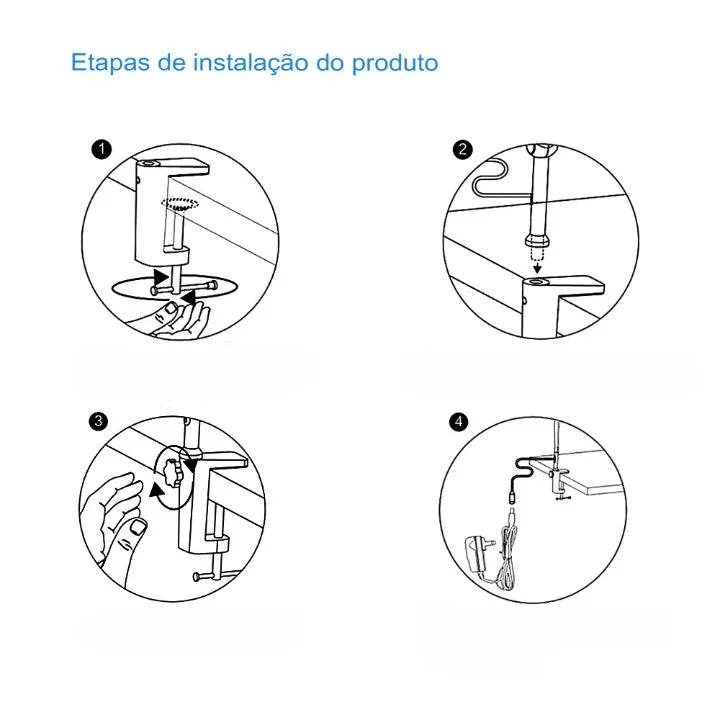 Etapas de instalação do produto

1

2

3

4